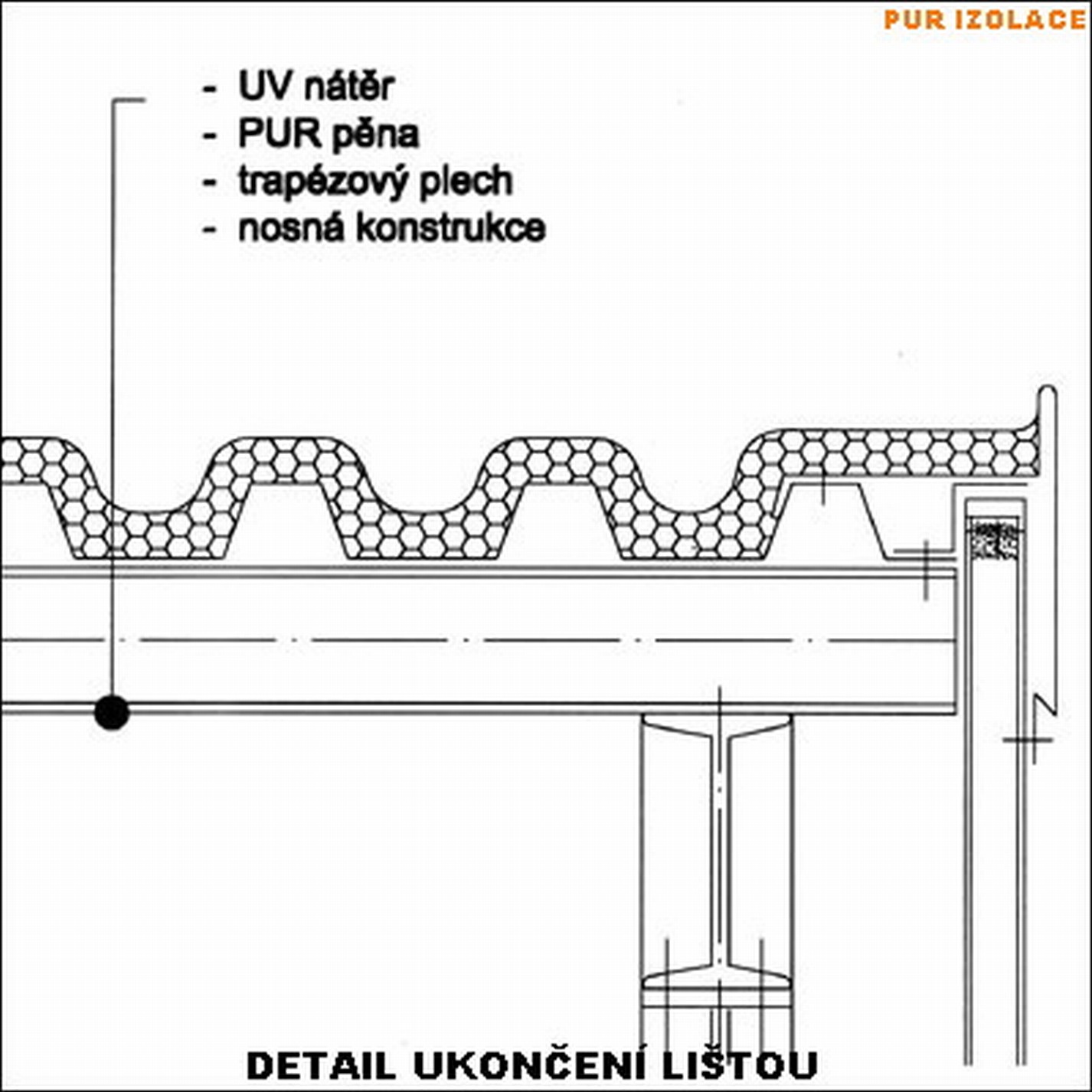 PUR IZOLACE

- UV nátěr
- PUR pěna
- trapézový plech
- nosná konstrukce

DETAIL UKONČENÍ LIŠTOU